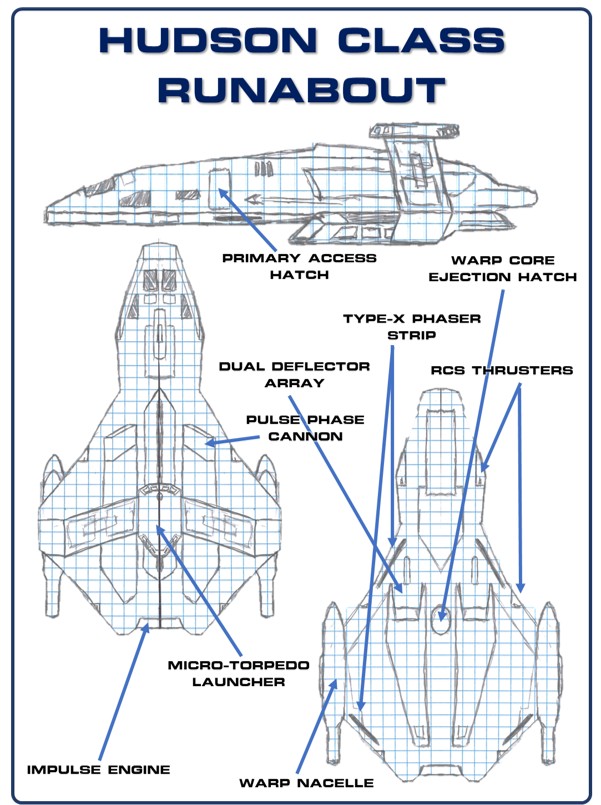 HUDSON CLASS RUNABOUT

PRIMARY ACCESS HATCH

WARP CORE EJECTION HATCH

TYPE-X PHASER STRIP

DUAL DEFLECTOR ARRAY

RCS THRUSTERS

PULSE PHASE CANNON

MICRO-TORPEDO LAUNCHER

IMPULSE ENGINE

WARP NACELLE